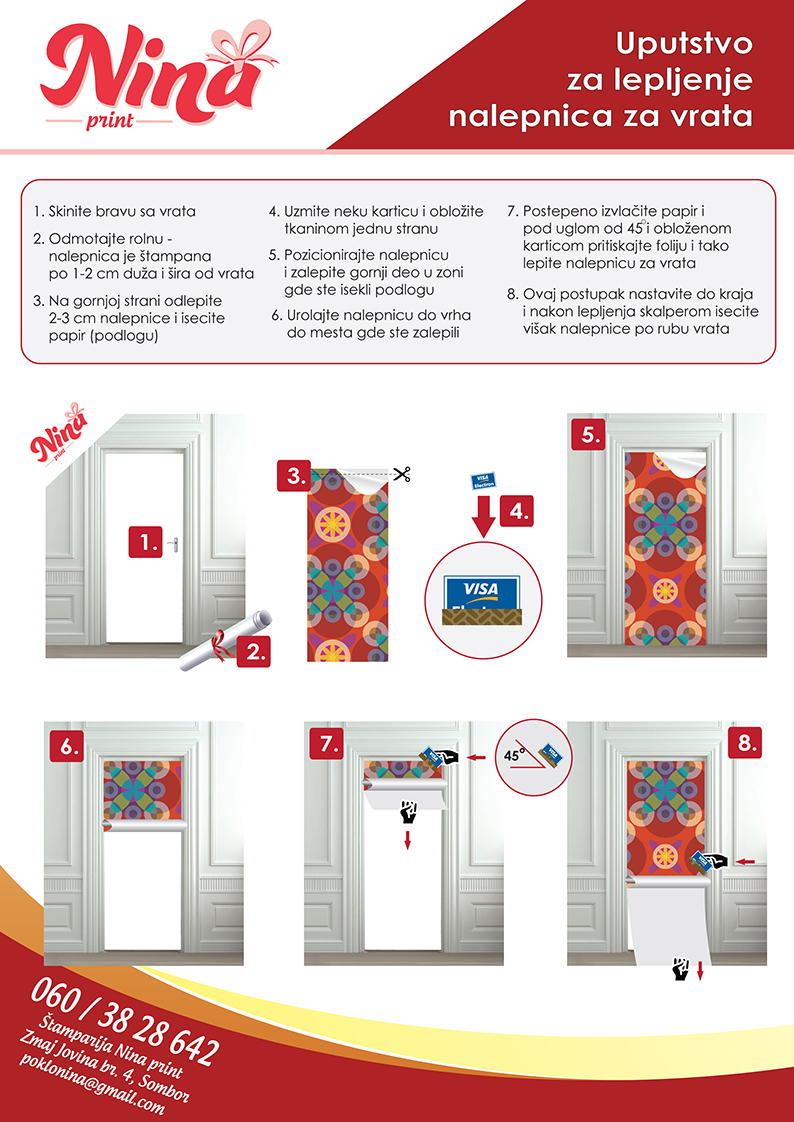 Nina print

Uputstvo za lepljenje nalepnica za vrata

1. Skinite bravu sa vrata

2. Odmotajte rolnu - nalepnica je štampana po 1-2 cm duža i šira od vrata

3. Na gornjoj strani odlepite 2-3 cm nalepnice i isecite papir (podlogu)

4. Uzmite neku karticu i obložite tkaninom jednu stranu

5. Pozicionirajte nalepnicu i zalepite gornji deo u zoni gde ste isekli podlogu

6. Urolajte nalepnicu do vrha do mesta gde ste zalepili

7. Postepeno izvlačite papir i pod uglom od 45° i obloženom karticom pritiskajte foliju i tako lepite nalepnicu za vrata

8. Ovaj postupak nastavite do kraja i nakon lepljenja skalperom isecite višak nalepnice po rubu vrata

Nina print

1.

2.

3.

VISA Electron

4.

VISA

5.

6.

7.

45°

8.

060 / 38 28 642
Štamparija Nina print
Zmaj Jovina br. 4, Sombor
poklonina@gmail.com